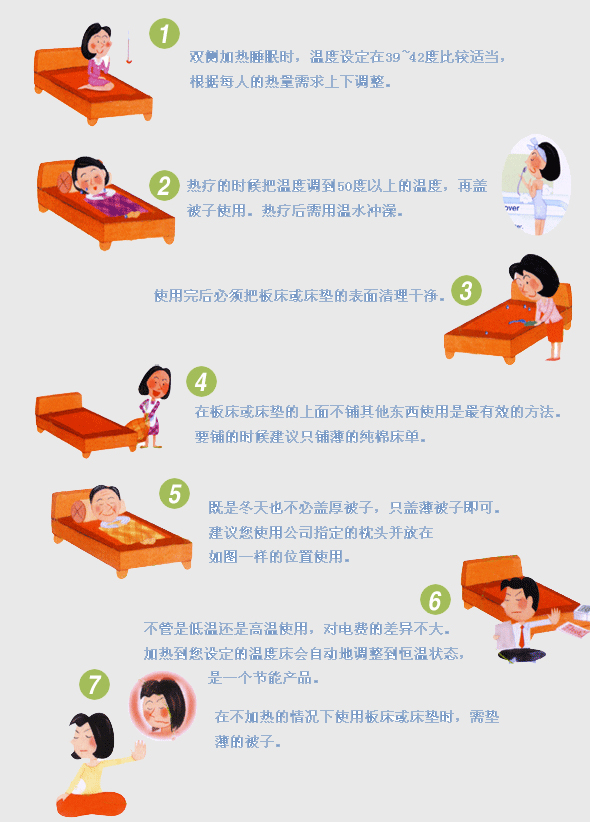 1

双侧加热睡眠时，温度设定在39~42度比较适当，根据每人的热量需求上下调整。

2

热疗的时候把温度调到50度以上的温度，再盖被子使用。热疗后需用温水冲澡。

over

使用完后必须把板床或床垫的表面清理干净。

3

4

在板床或床垫的上面不铺其他东西使用是最有效的方法。要铺的时候建议只铺薄的纯棉床单。

5

既是冬天也不必盖厚被子，只盖薄被子即可。建议您使用公司指定的枕头并放在如图一样的位置使用。

6

不管是低温还是高温使用，对电费的差异不大。加热到您设定的温度床会自动地调整到恒温状态，是一个节能产品。

7

在不加热的情况下使用板床或床垫时，需垫薄的被子。